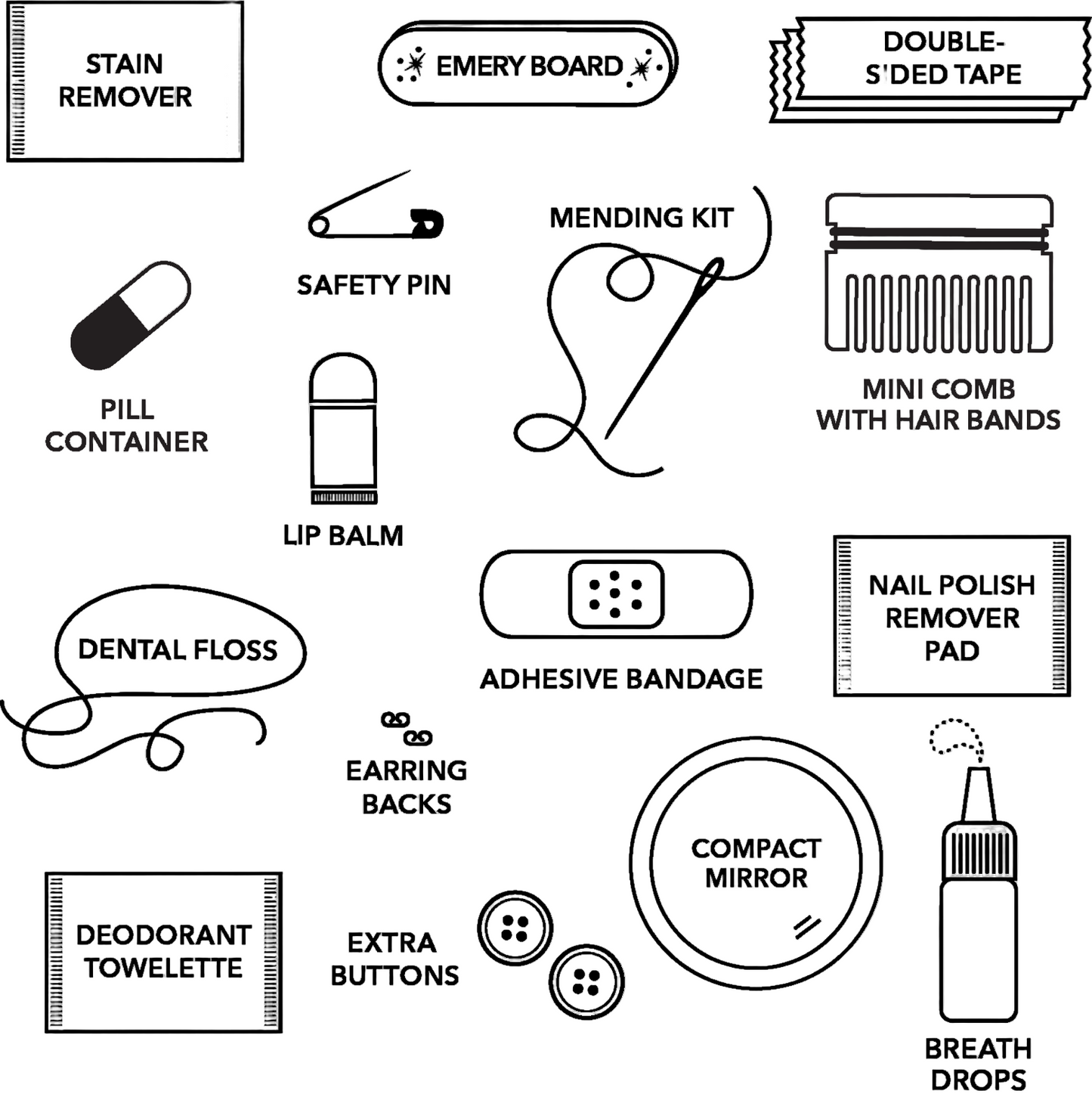 STAIN REMOVER

EMERY BOARD

DOUBLE-SIDED TAPE

SAFETY PIN

MENDING KIT

PILL CONTAINER

MINI COMB WITH HAIR BANDS

LIP BALM

DENTAL FLOSS

ADHESIVE BANDAGE

NAIL POLISH REMOVER PAD

EARRING BACKS

COMPACT MIRROR

DEODORANT TOWELETTE

EXTRA BUTTONS

BREATH DROPS